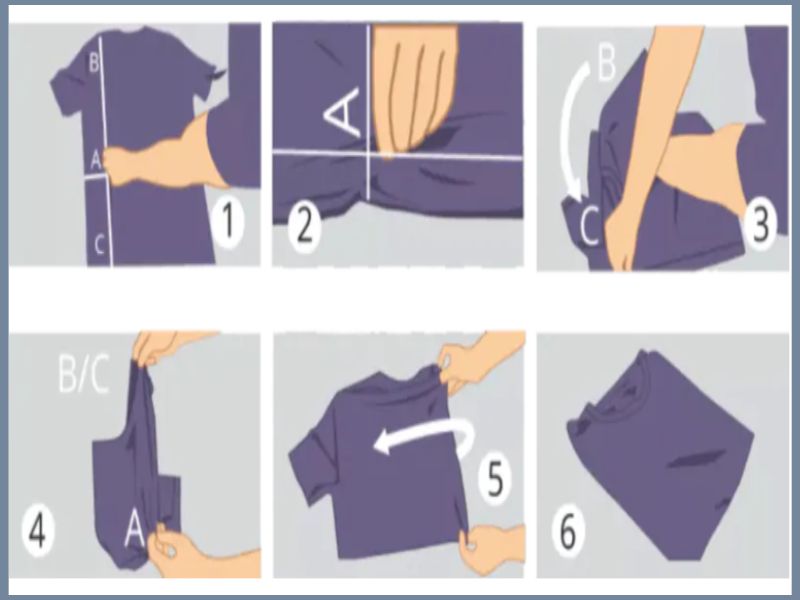 B
A
C
1

A
2

B
C
3

B/C
A
4

5

6